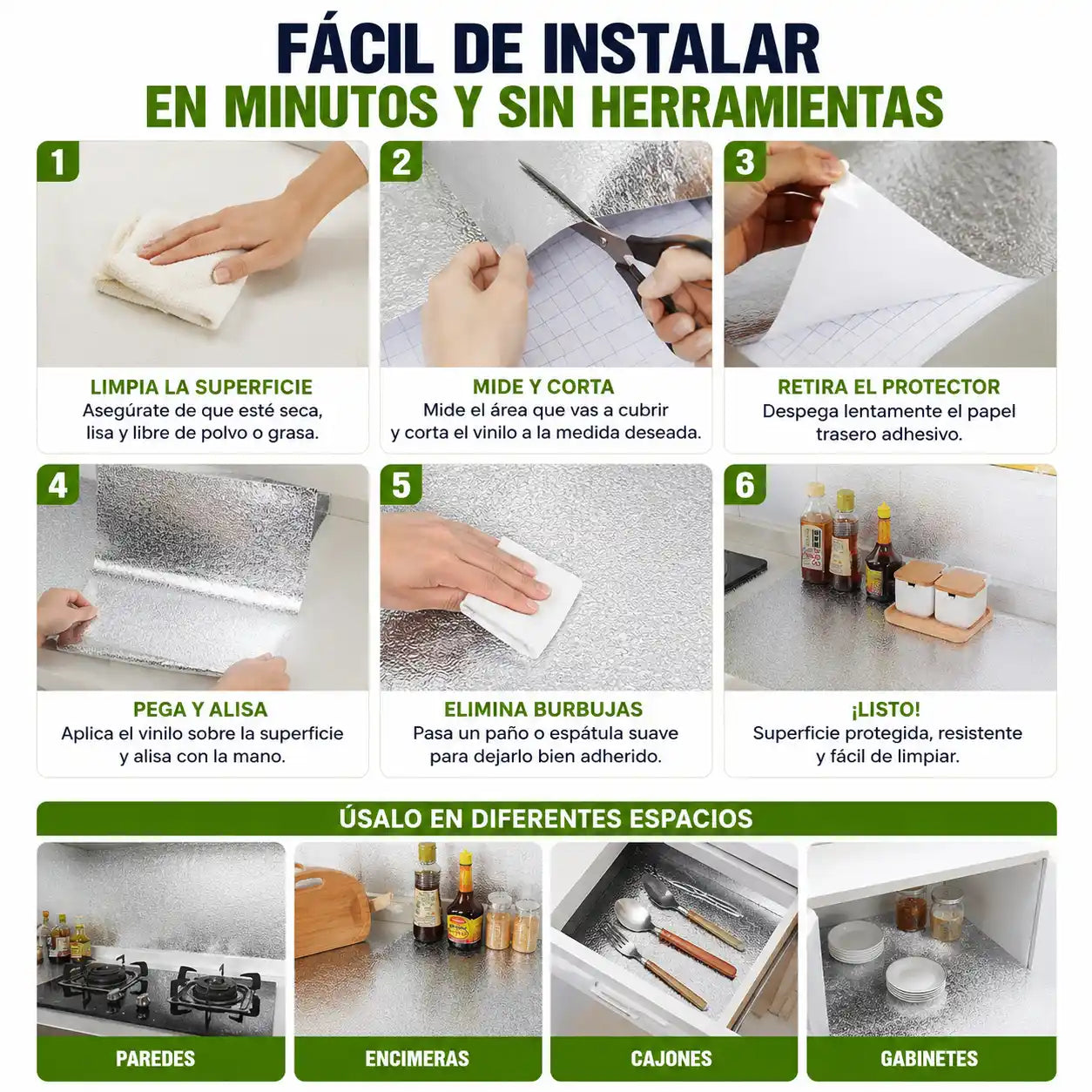 FÁCIL DE INSTALAR
EN MINUTOS Y SIN HERRAMIENTAS

1
LIMPIA LA SUPERFICIE
Asegúrate de que esté seca, lisa y libre de polvo o grasa.

2
MIDE Y CORTA
Mide el área que vas a cubrir y corta el vinilo a la medida deseada.

3
RETIRA EL PROTECTOR
Despega lentamente el papel trasero adhesivo.

4
PEGA Y ALISA
Aplica el vinilo sobre la superficie y alisa con la mano.

5
ELIMINA BURBUJAS
Pasa un paño o espátula suave para dejarlo bien adherido.

6
¡LISTO!
Superficie protegida, resistente y fácil de limpiar.

ÚSALO EN DIFERENTES ESPACIOS

PAREDES

ENCIMERAS

CAJONES

GABINETES