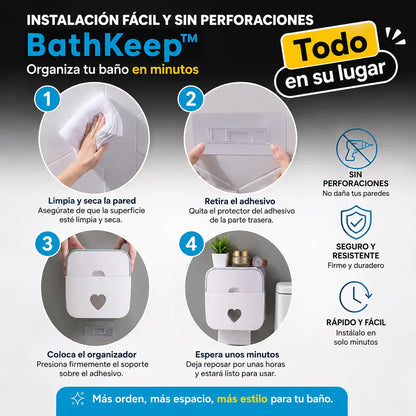 INSTALACIÓN FÁCIL Y SIN PERFORACIONES

BathKeep™

Organiza tu baño en minutos

Todo en su lugar

1

Limpia y seca la pared
Asegúrate de que la superficie esté limpia y seca.

2

Retira el adhesivo
Quita el protector del adhesivo de la parte trasera.

3

Coloca el organizador
Presiona firmemente el soporte sobre el adhesivo.

4

Espera unos minutos
Deja reposar por unas horas y estará listo para usar.

SIN PERFORACIONES
No daña tus paredes

SEGURO Y RESISTENTE
Firme y duradero

RÁPIDO Y FÁCIL
Instálalo en solo minutos

Más orden, más espacio, más estilo para tu baño.