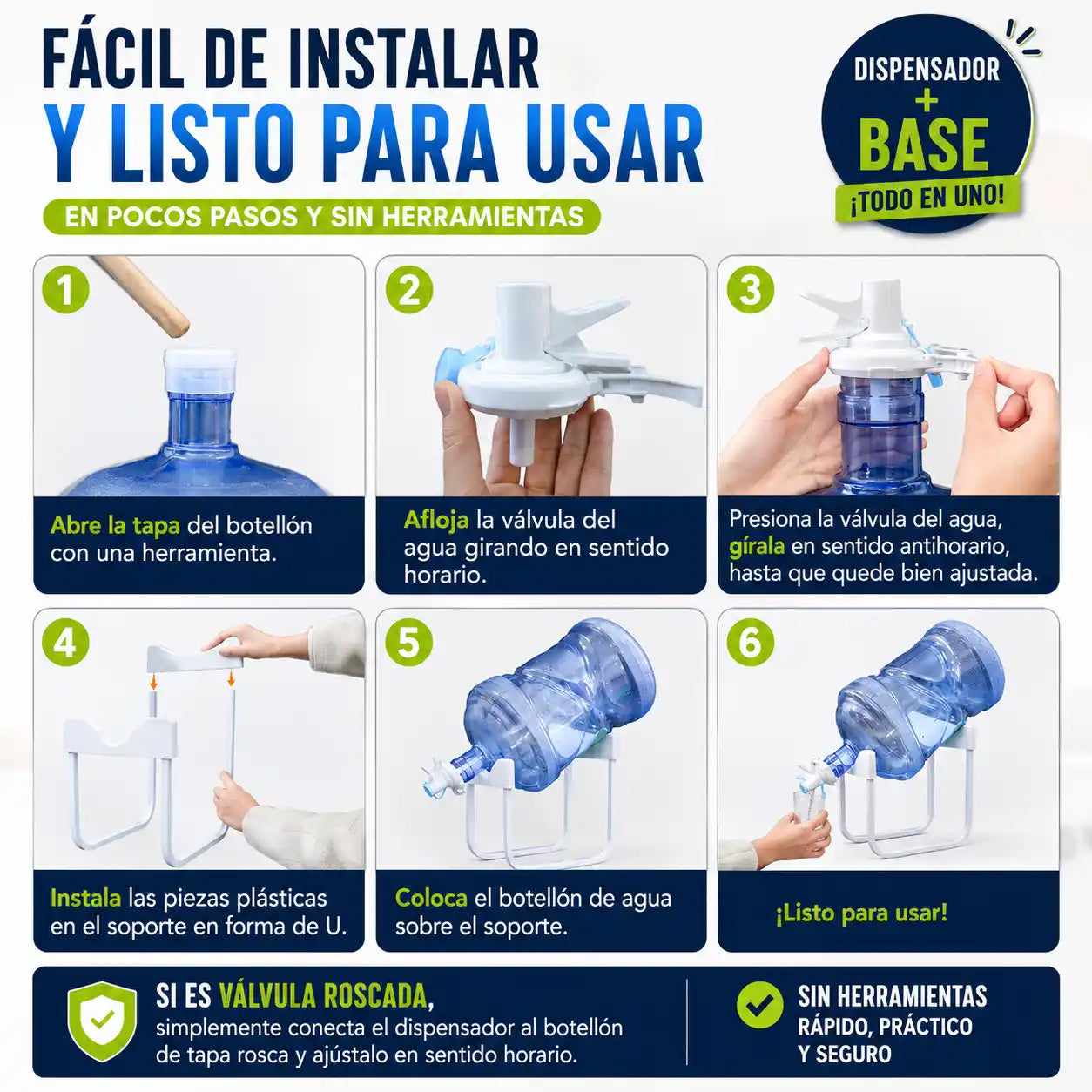 FÁCIL DE INSTALAR
Y LISTO PARA USAR

EN POCOS PASOS Y SIN HERRAMIENTAS

DISPENSADOR
+
BASE
¡TODO EN UNO!

1
Abre la tapa del botellón con una herramienta.

2
Afloja la válvula del agua girando en sentido horario.

3
Presiona la válvula del agua, gírala en sentido antihorario, hasta que quede bien ajustada.

4
Instala las piezas plásticas en el soporte en forma de U.

5
Coloca el botellón de agua sobre el soporte.

6
¡Listo para usar!

SI ES VÁLVULA ROSCADA, simplemente conecta el dispensador al botellón de tapa rosca y ajústalo en sentido horario.

SIN HERRAMIENTAS
RÁPIDO, PRÁCTICO
Y SEGURO