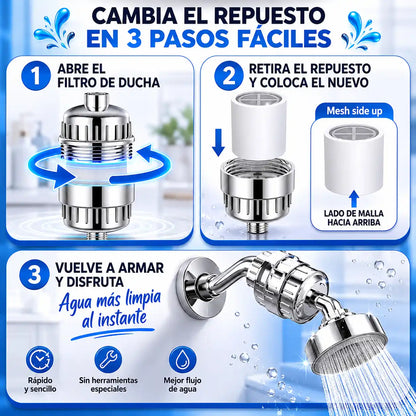 CAMBIA EL REPUESTO
EN 3 PASOS FÁCILES

1 ABRE EL FILTRO DE DUCHA

2 RETIRA EL REPUESTO Y COLOCA EL NUEVO

Mesh side up

LADO DE MALLA HACIA ARRIBA

3 VUELVE A ARMAR Y DISFRUTA

Agua más limpia al instante

Rápido y sencillo

Sin herramientas especiales

Mejor flujo de agua