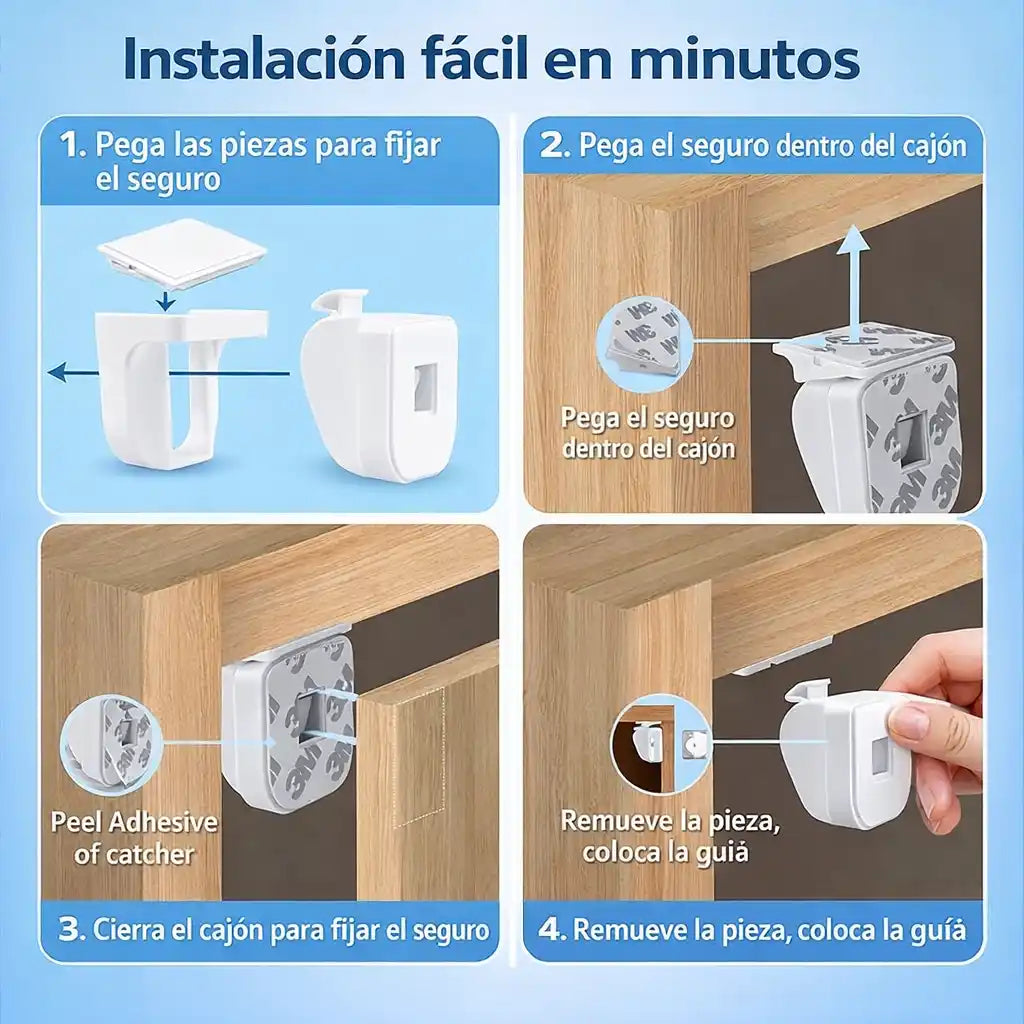 Instalación fácil en minutos

1. Pega las piezas para fijar el seguro

2. Pega el seguro dentro del cajón

3M

Pega el seguro dentro del cajón

3M

Peel Adhesive of catcher

3. Cierra el cajón para fijar el seguro

Remueve la pieza, coloca la guiá

4. Remueve la pieza, coloca la guiá