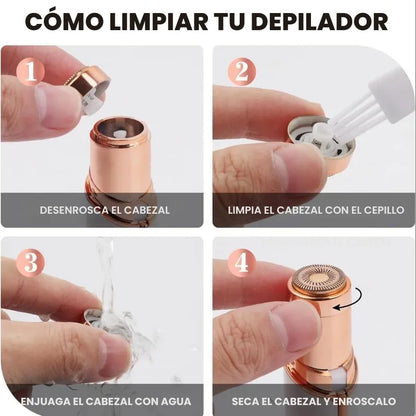 CÓMO LIMPIAR TU DEPILADOR

1

DESENROSCA EL CABEZAL

2

LIMPIA EL CABEZAL CON EL CEPILLO

3

ENJUAGA EL CABEZAL CON AGUA

4

SECA EL CABEZAL Y ENROSCALO